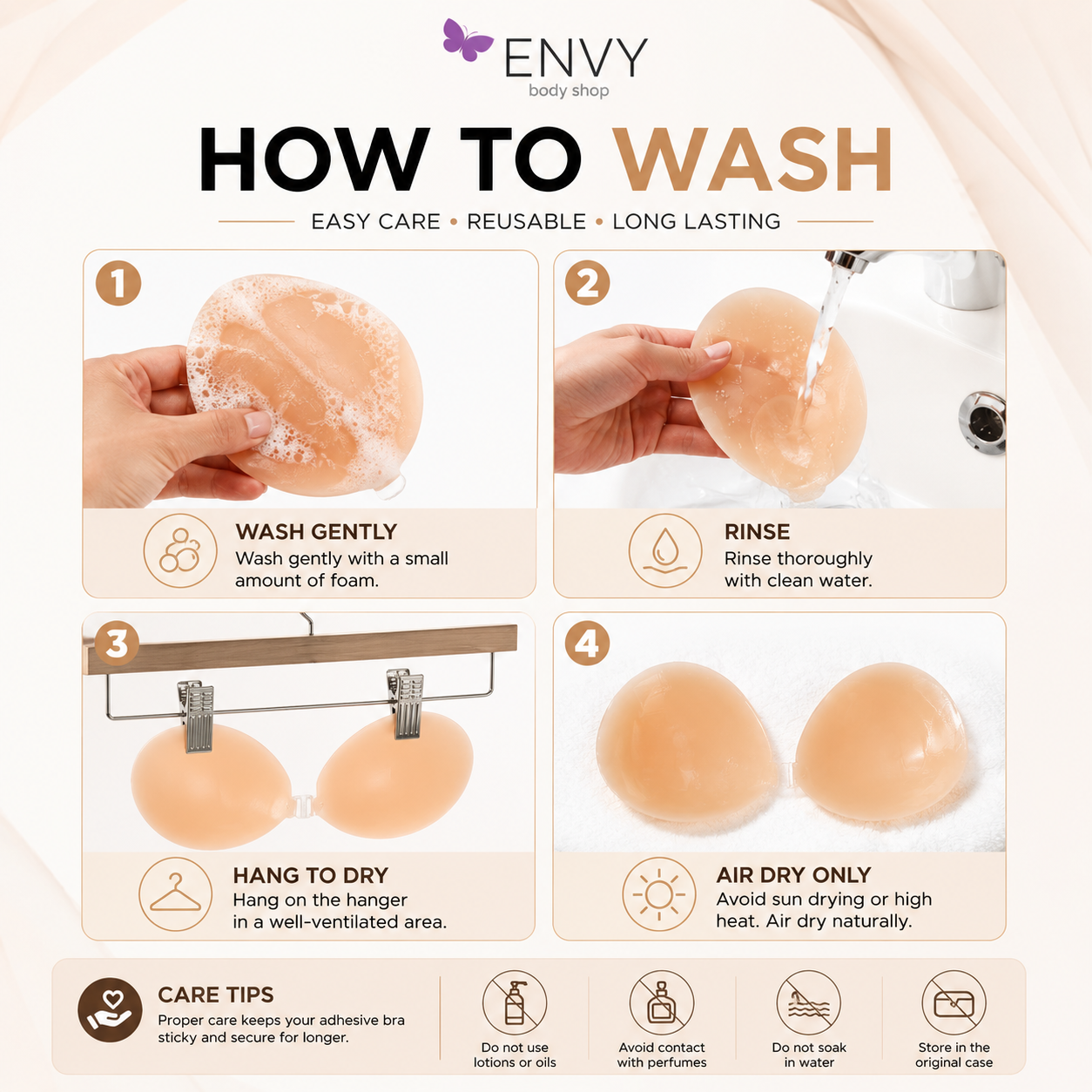 ENVY
body shop

HOW TO WASH

EASY CARE • REUSABLE • LONG LASTING

1

WASH GENTLY
Wash gently with a small amount of foam.

2

RINSE
Rinse thoroughly with clean water.

3

HANG TO DRY
Hang on the hanger in a well-ventilated area.

4

AIR DRY ONLY
Avoid sun drying or high heat. Air dry naturally.

CARE TIPS
Proper care keeps your adhesive bra sticky and secure for longer.

Do not use lotions or oils

Avoid contact with perfumes

Do not soak in water

Store in the original case