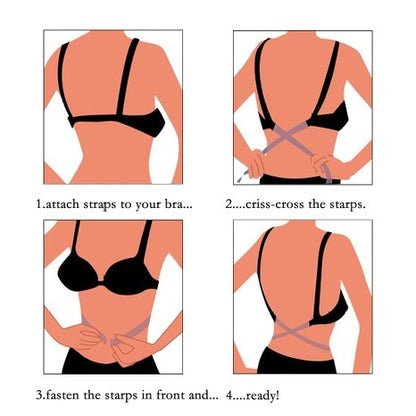 1.attach straps to your bra...

2....criss-cross the starps.

3.fasten the starps in front and...

4....ready!