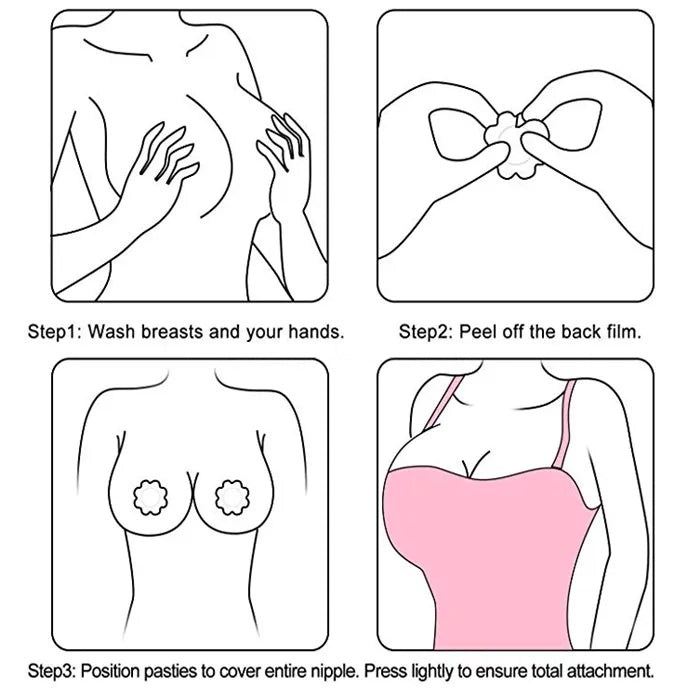 Step1: Wash breasts and your hands.

Step2: Peel off the back film.

Step3: Position pasties to cover entire nipple. Press lightly to ensure total attachment.