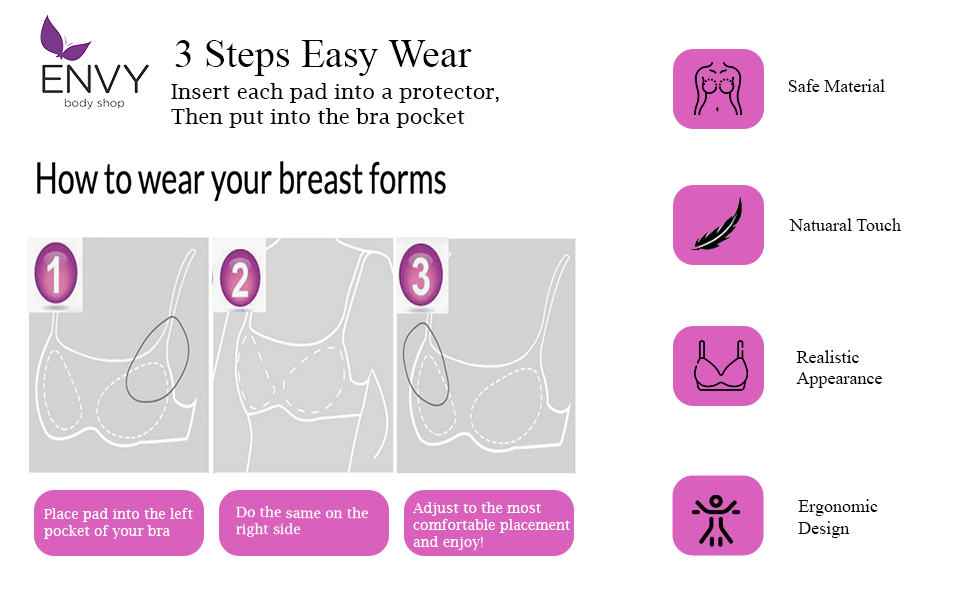 ENVY
body shop

3 Steps Easy Wear
Insert each pad into a protector,
Then put into the bra pocket

How to wear your breast forms

1

2

3

Place pad into the left pocket of your bra

Do the same on the right side

Adjust to the most comfortable placement and enjoy!

Safe Material

Natuaral Touch

Realistic Appearance

Ergonomic Design